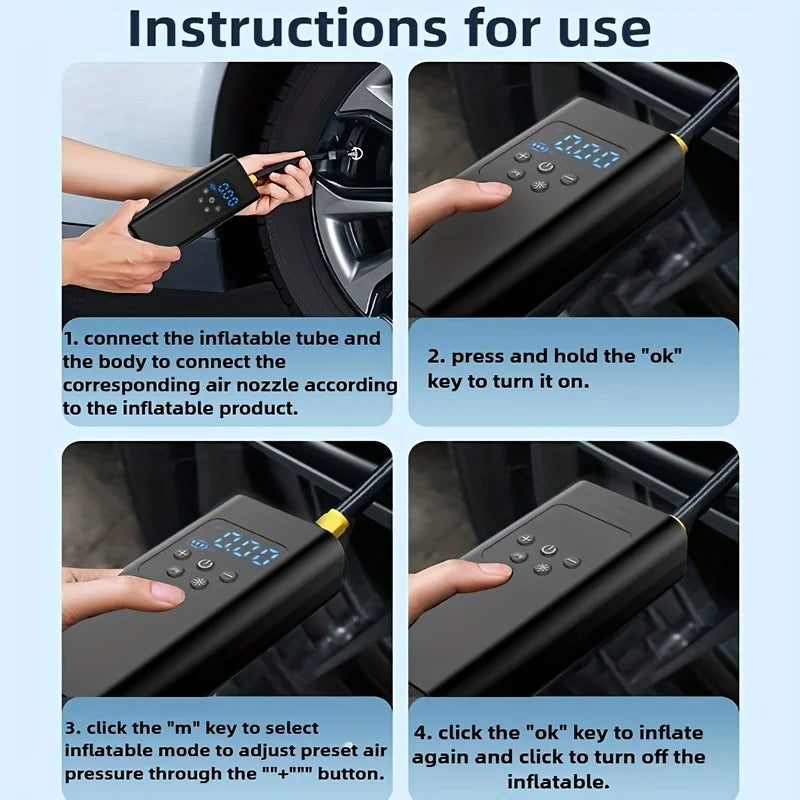 Instructions for use

1. connect the inflatable tube and the body to connect the corresponding air nozzle according to the inflatable product.

2. press and hold the "ok" key to turn it on.

3. click the "m" key to select inflatable mode to adjust preset air pressure through the ""+""" button.

4. click the "ok" key to inflate again and click to turn off the inflatable.